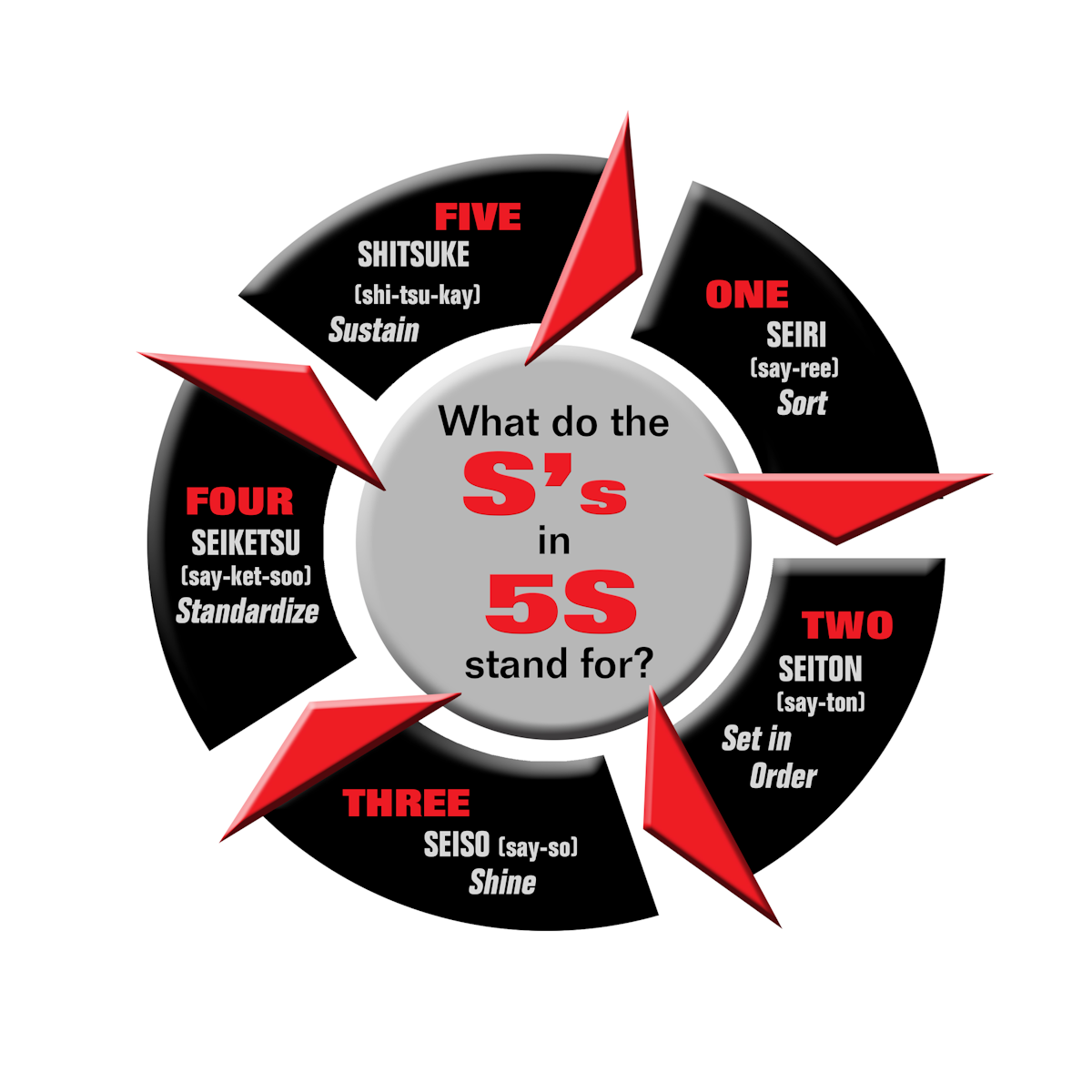 What do the
S's
in
5S
stand for?

ONE
SEIRI
(say-ree)
Sort

TWO
SEITON
(say-ton)
Set in
Order

THREE
SEISO (say-so)
Shine

FOUR
SEIKETSU
(say-ket-soo)
Standardize

FIVE
SHITSUKE
(shi-tsu-kay)
Sustain