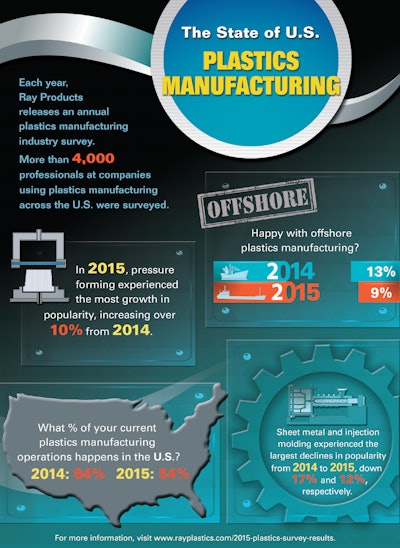 The State of U.S.
PLASTICS MANUFACTURING

Each year, Ray Products releases an annual plastics manufacturing industry survey.

More than 4,000 professionals at companies using plastics manufacturing across the U.S. were surveyed.

OFFSHORE

Happy with offshore plastics manufacturing?

2014 13%
2015 9%

In 2015, pressure forming experienced the most growth in popularity, increasing over 10% from 2014.

What % of your current plastics manufacturing operations happens in the U.S.?
2014: 64% 2015: 54%

Sheet metal and injection molding experienced the largest declines in popularity from 2014 to 2015, down 17% and 12%, respectively.

For more information, visit www.rayplastics.com/2015-plastics-survey-results.