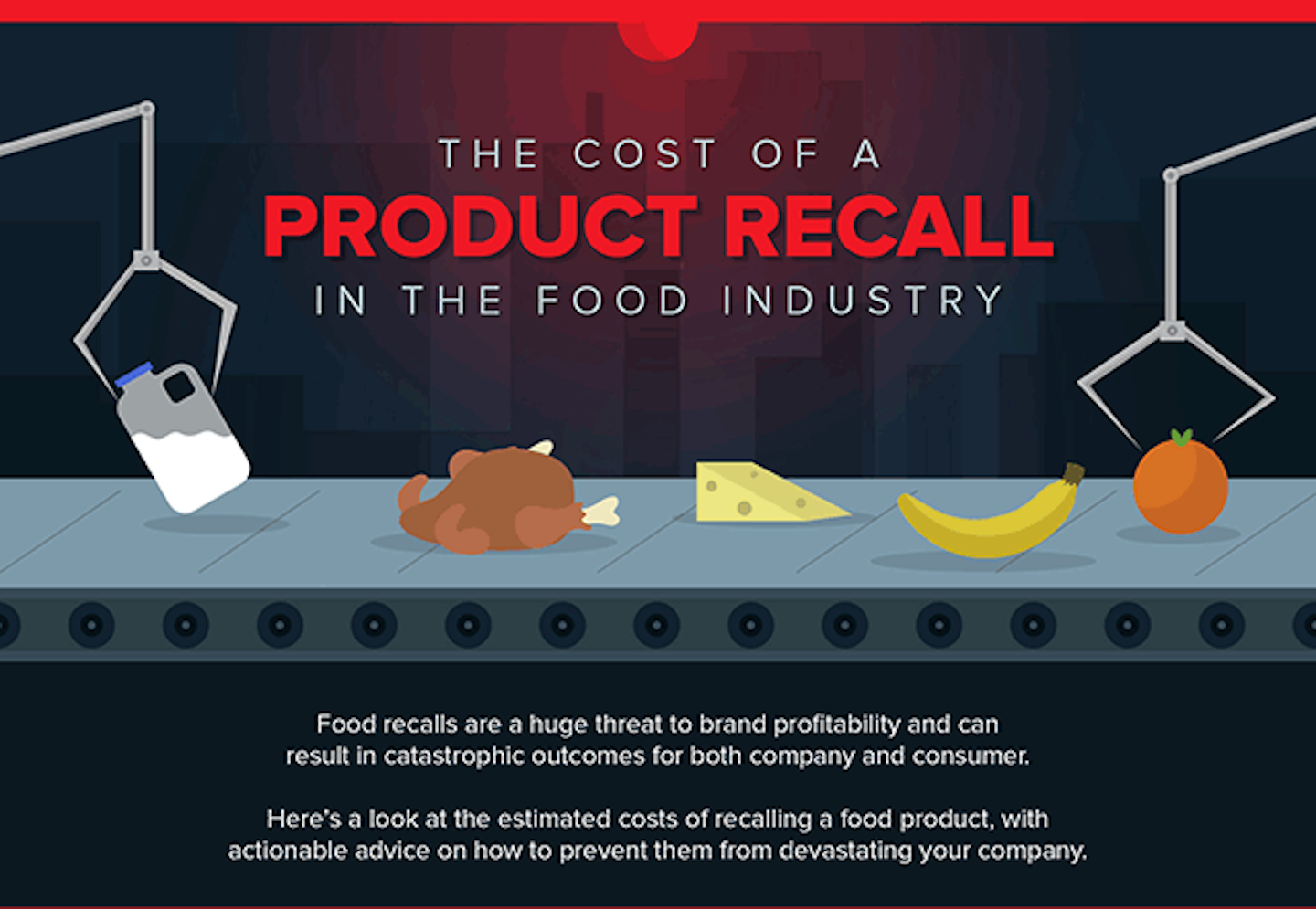 THE COST OF A
PRODUCT RECALL
IN THE FOOD INDUSTRY

Food recalls are a huge threat to brand profitability and can result in catastrophic outcomes for both company and consumer.

Here's a look at the estimated costs of recalling a food product, with actionable advice on how to prevent them from devastating your company.